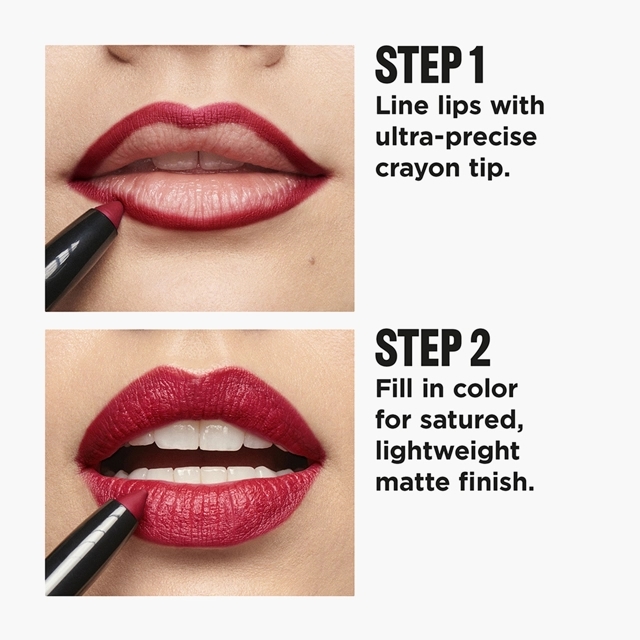 STEP 1
Line lips with ultra-precise crayon tip.

STEP 2
Fill in color for satured, lightweight matte finish.