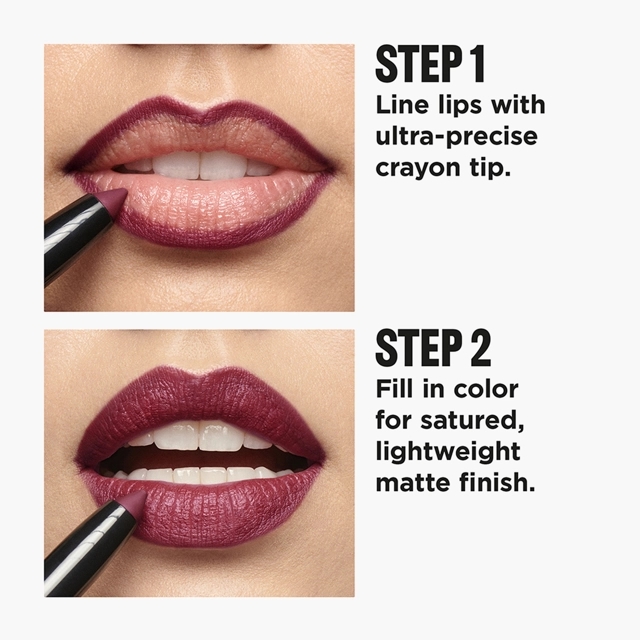 STEP 1
Line lips with ultra-precise crayon tip.

STEP 2
Fill in color for satured, lightweight matte finish.