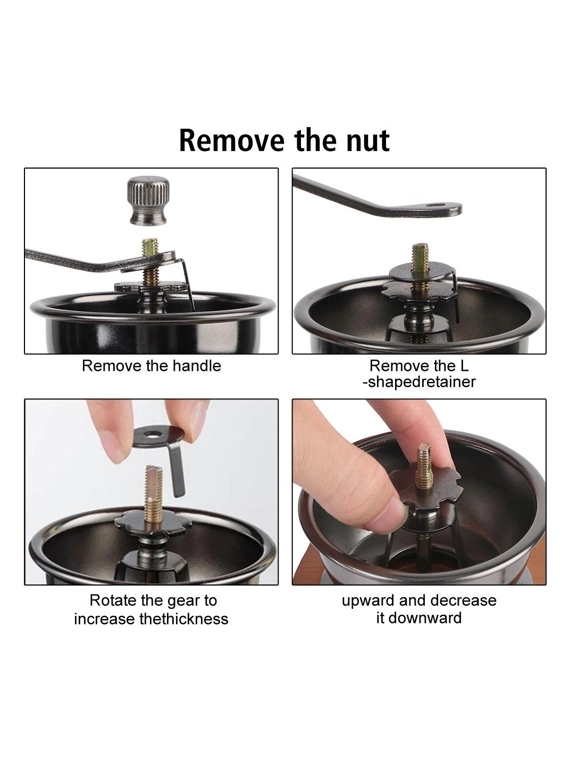 Remove the nut

Remove the handle

Remove the L -shapedretainer

Rotate the gear to increase thethickness

upward and decrease it downward