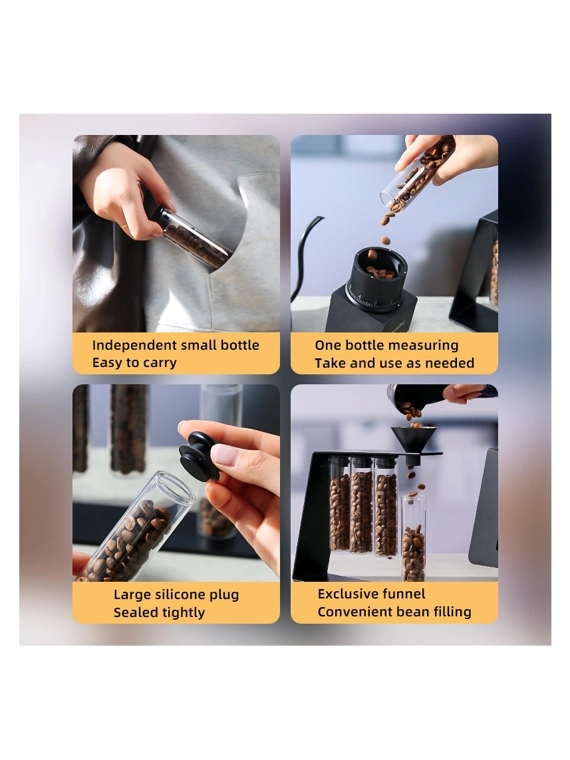 Independent small bottle
Easy to carry

One bottle measuring
Take and use as needed

Large silicone plug
Sealed tightly

Exclusive funnel
Convenient bean filling