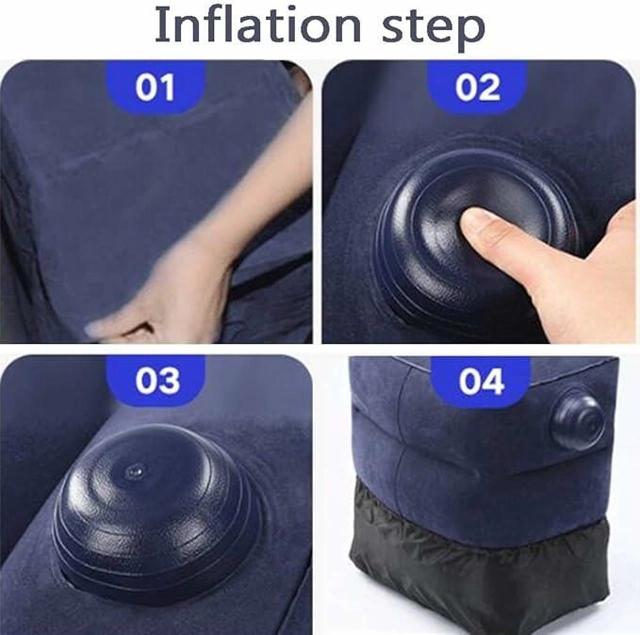 Inflation step

01

02

03

04