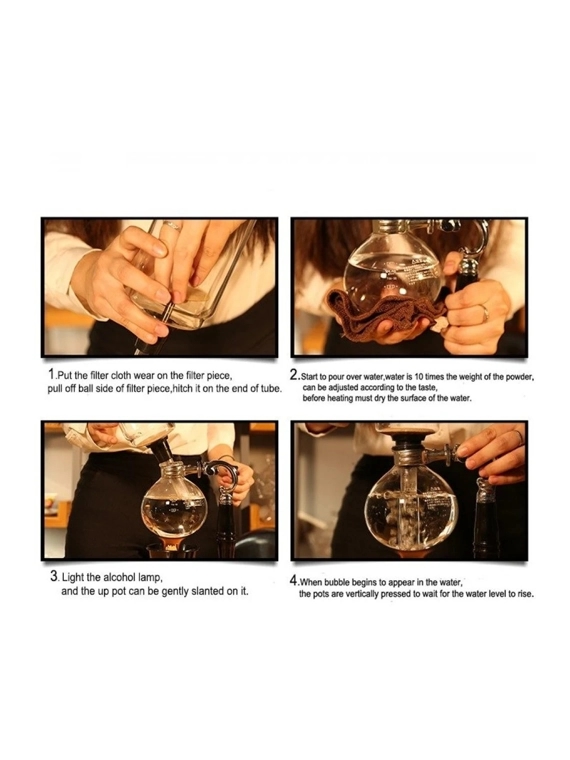 1.Put the filter cloth wear on the filter piece, pull off ball side of filter piece,hitch it on the end of tube.

2.Start to pour over water,water is 10 times the weight of the powder, can be adjusted according to the taste, before heating must dry the surface of the water.

3. Light the alcohol lamp, and the up pot can be gently slanted on it.

4.When bubble begins to appear in the water, the pots are vertically pressed to wait for the water level to rise.