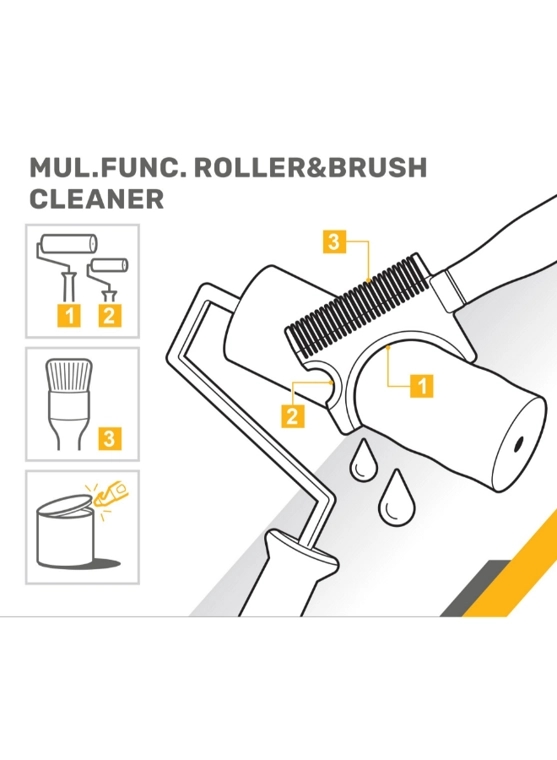 MUL.FUNC. ROLLER&BRUSH CLEANER

1 2

3

3

1

2