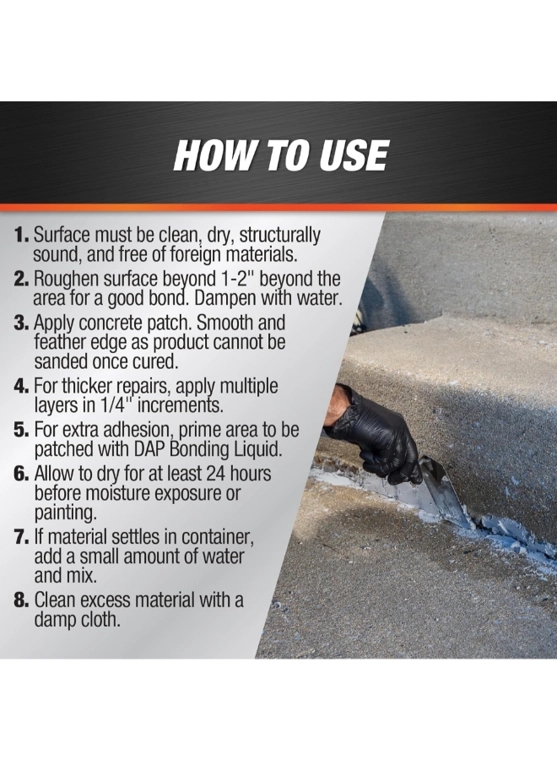 HOW TO USE

1. Surface must be clean, dry, structurally sound, and free of foreign materials.
2. Roughen surface beyond 1-2" beyond the area for a good bond. Dampen with water.
3. Apply concrete patch. Smooth and feather edge as product cannot be sanded once cured.
4. For thicker repairs, apply multiple layers in 1/4" increments.
5. For extra adhesion, prime area to be patched with DAP Bonding Liquid.
6. Allow to dry for at least 24 hours before moisture exposure or painting.
7. If material settles in container, add a small amount of water and mix.
8. Clean excess material with a damp cloth.