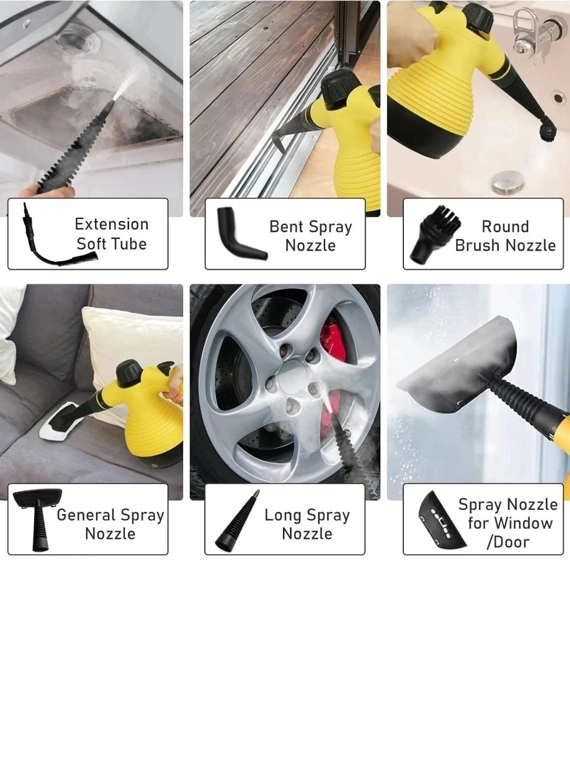 Extension Soft Tube

Bent Spray Nozzle

Round Brush Nozzle

General Spray Nozzle

Long Spray Nozzle

Spray Nozzle for Window /Door