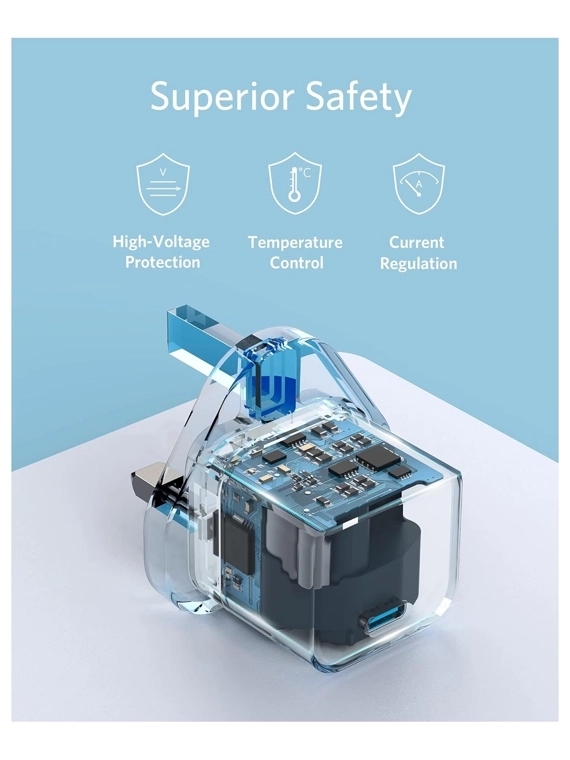 Superior Safety

V

°C

A

High-Voltage Protection

Temperature Control

Current Regulation